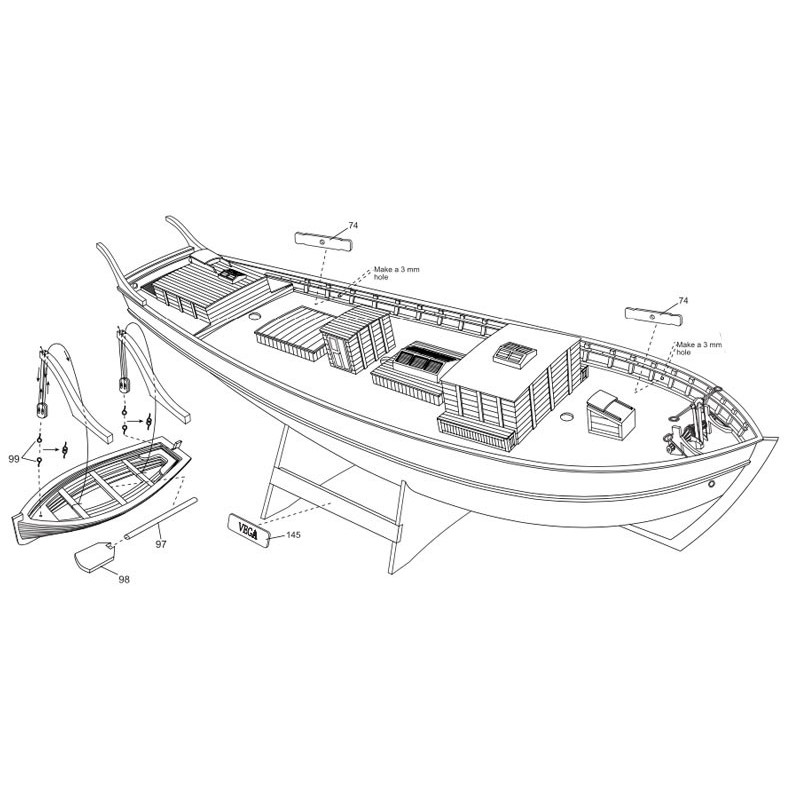 74

Make a 3 mm hole

74

Make a 3 mm hole

99

97

98

VEGA

145